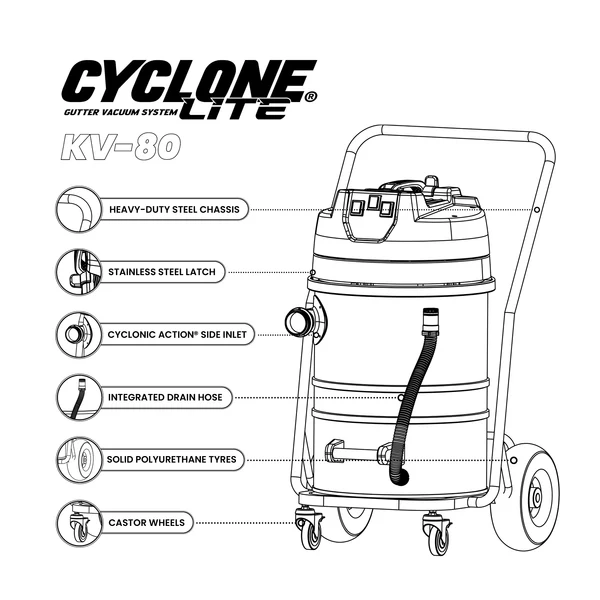 CYCLONE®
GUTTER VACUUM SYSTEM LITE
KV-80

HEAVY-DUTY STEEL CHASSIS

STAINLESS STEEL LATCH

CYCLONIC ACTION® SIDE INLET

INTEGRATED DRAIN HOSE

SOLID POLYURETHANE TYRES

CASTOR WHEELS